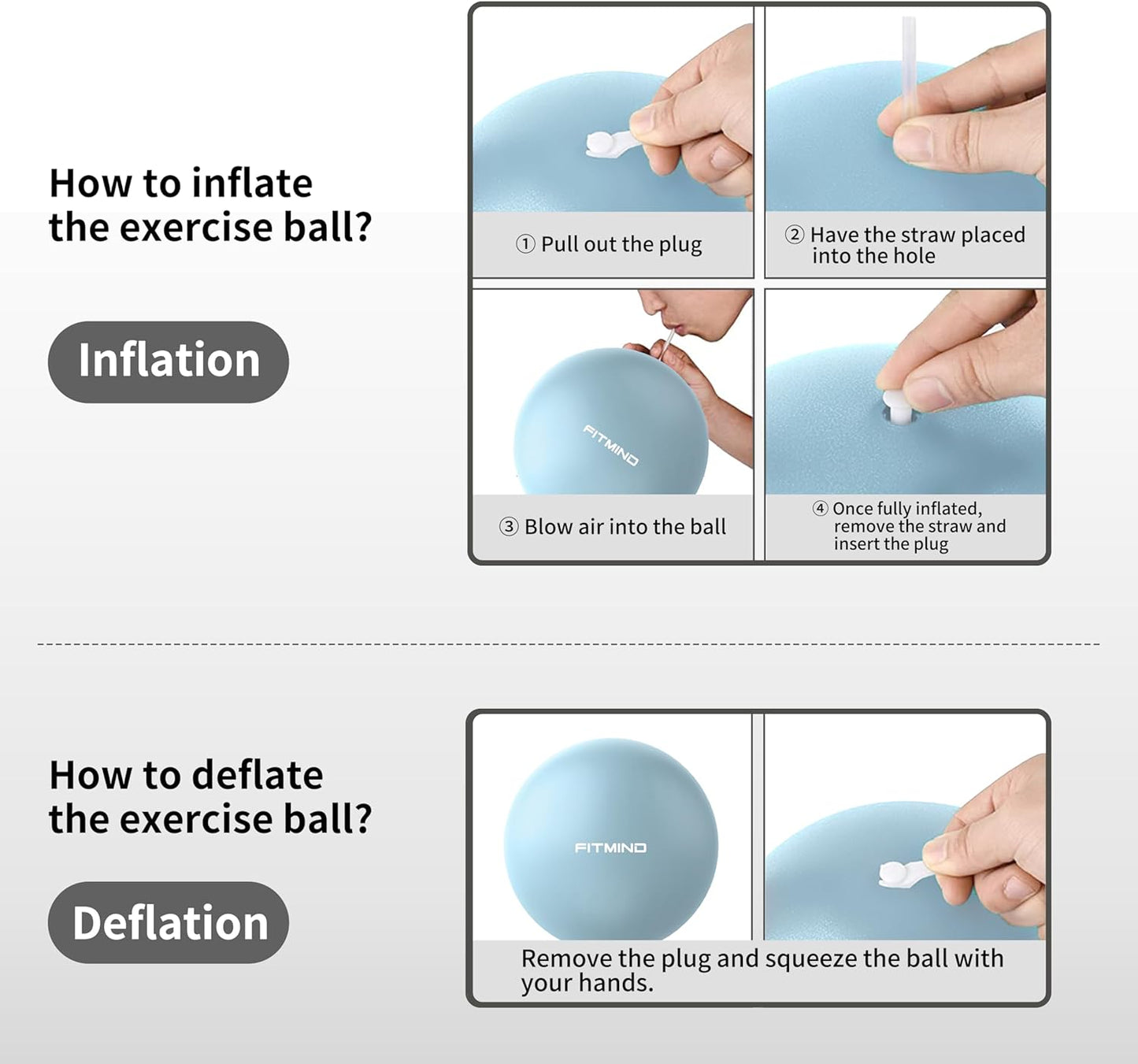 How to inflate the exercise ball?

Inflation

① Pull out the plug

② Have the straw placed into the hole

FITMIND

③ Blow air into the ball

④ Once fully inflated, remove the straw and insert the plug

How to deflate the exercise ball?

Deflation

FITMIND

Remove the plug and squeeze the ball with your hands.