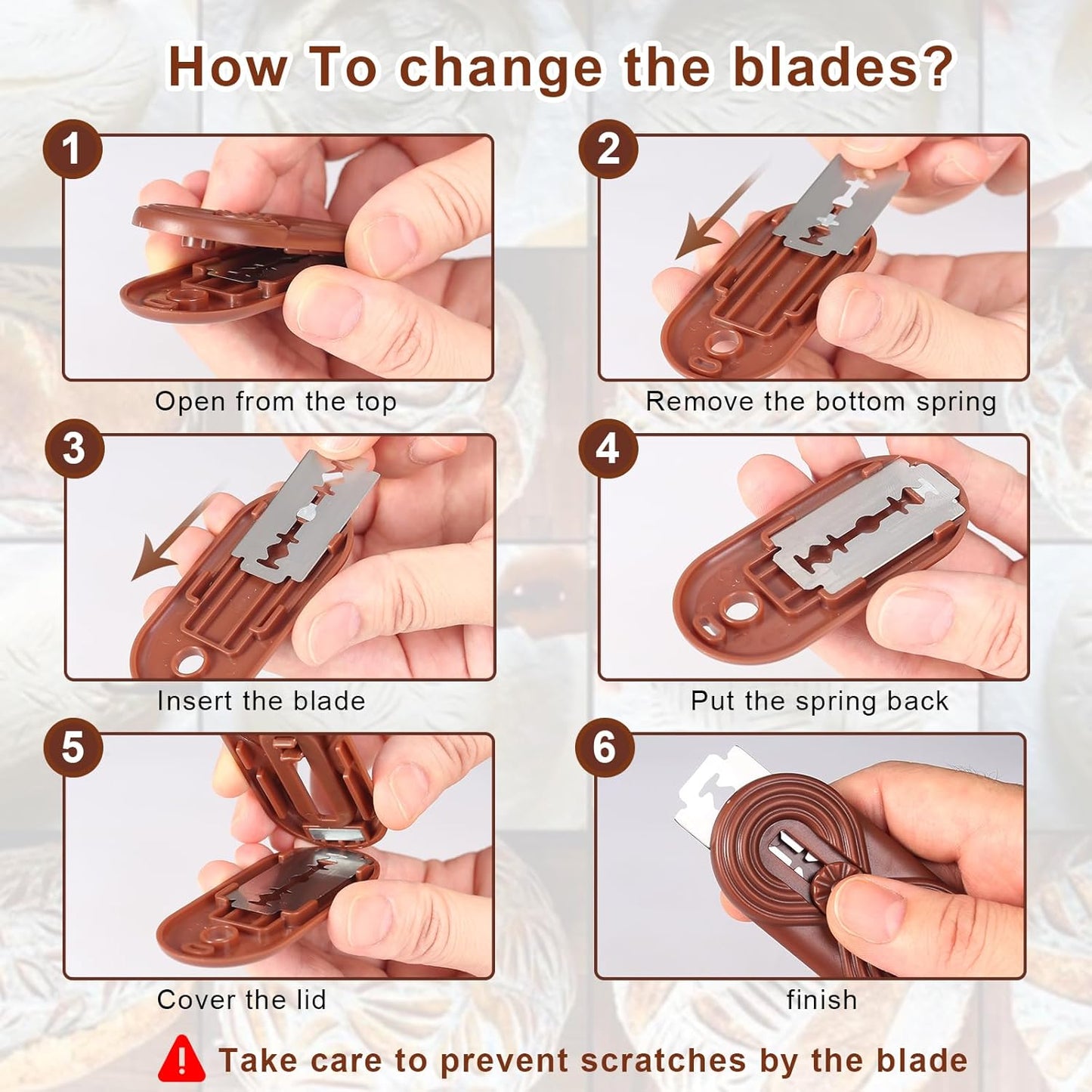 How To change the blades?

1
Open from the top

2
Remove the bottom spring

3
Insert the blade

4
Put the spring back

5
Cover the lid

6
finish

Take care to prevent scratches by the blade