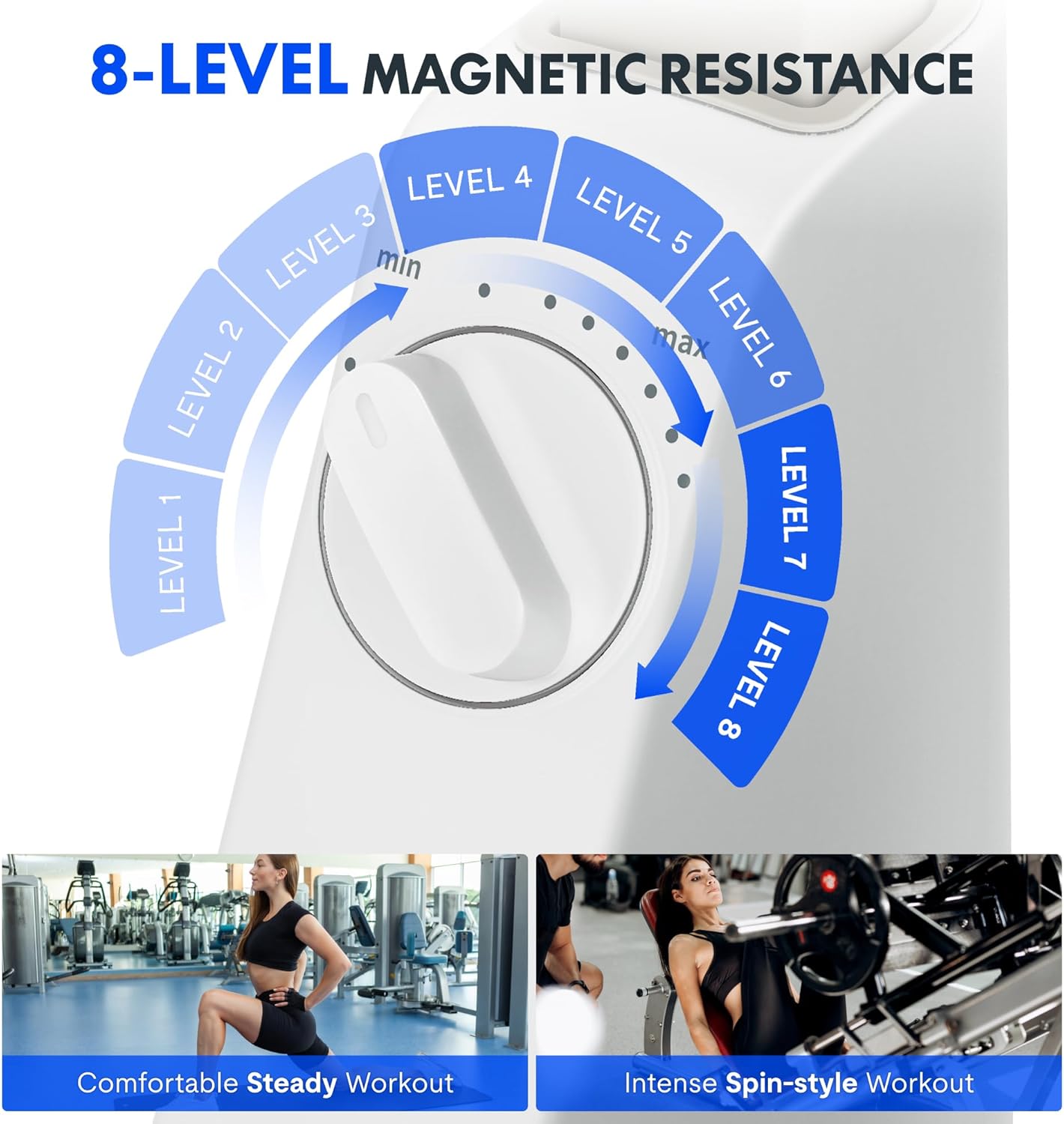 8-LEVEL MAGNETIC RESISTANCE

LEVEL 1
LEVEL 2
LEVEL 3
LEVEL 4
LEVEL 5
LEVEL 6
LEVEL 7
LEVEL 8

min
max

Comfortable Steady Workout

Intense Spin-style Workout