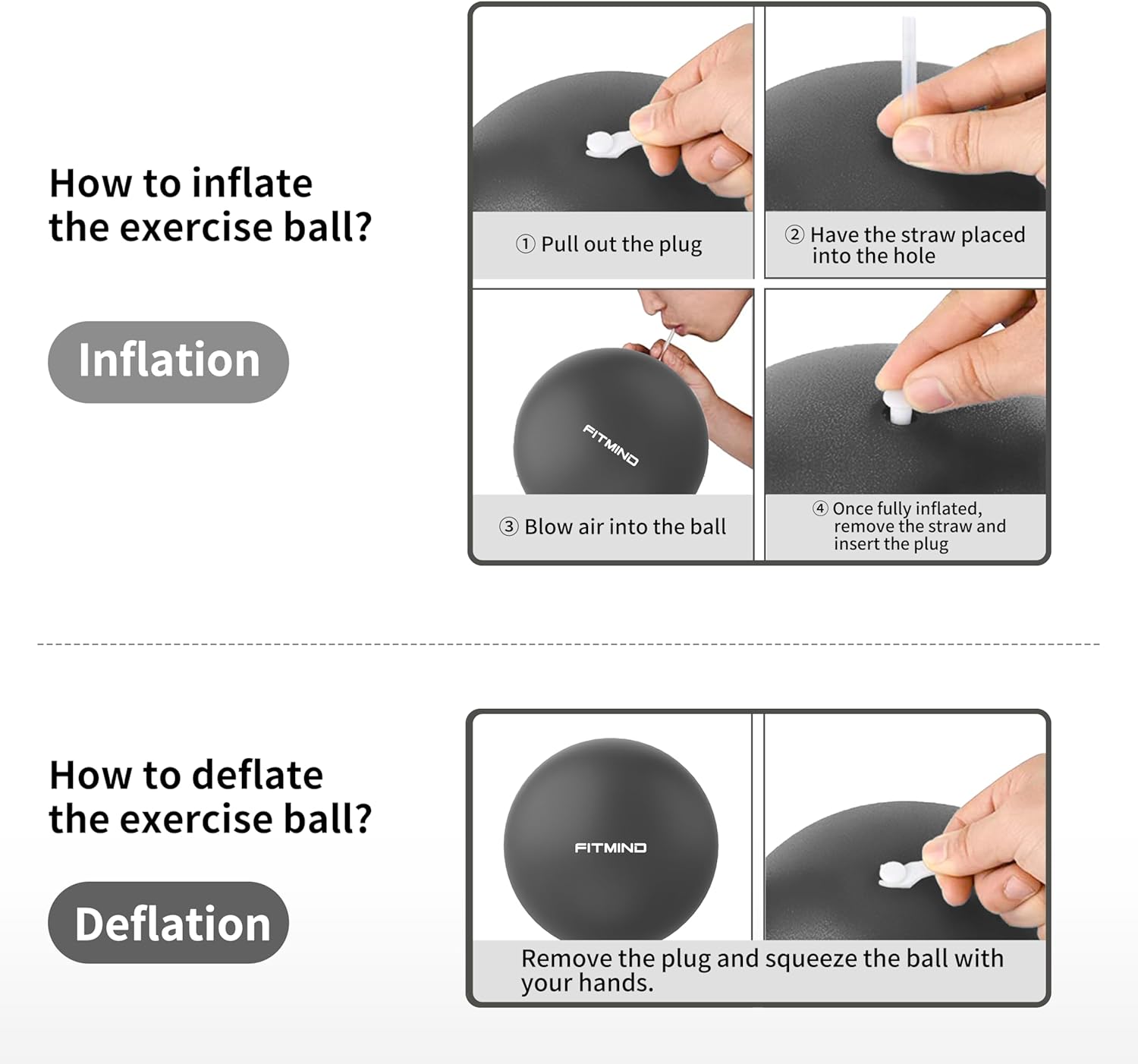 How to inflate the exercise ball?

Inflation

① Pull out the plug

② Have the straw placed into the hole

FITMIND

③ Blow air into the ball

④ Once fully inflated, remove the straw and insert the plug

How to deflate the exercise ball?

Deflation

FITMIND

Remove the plug and squeeze the ball with your hands.