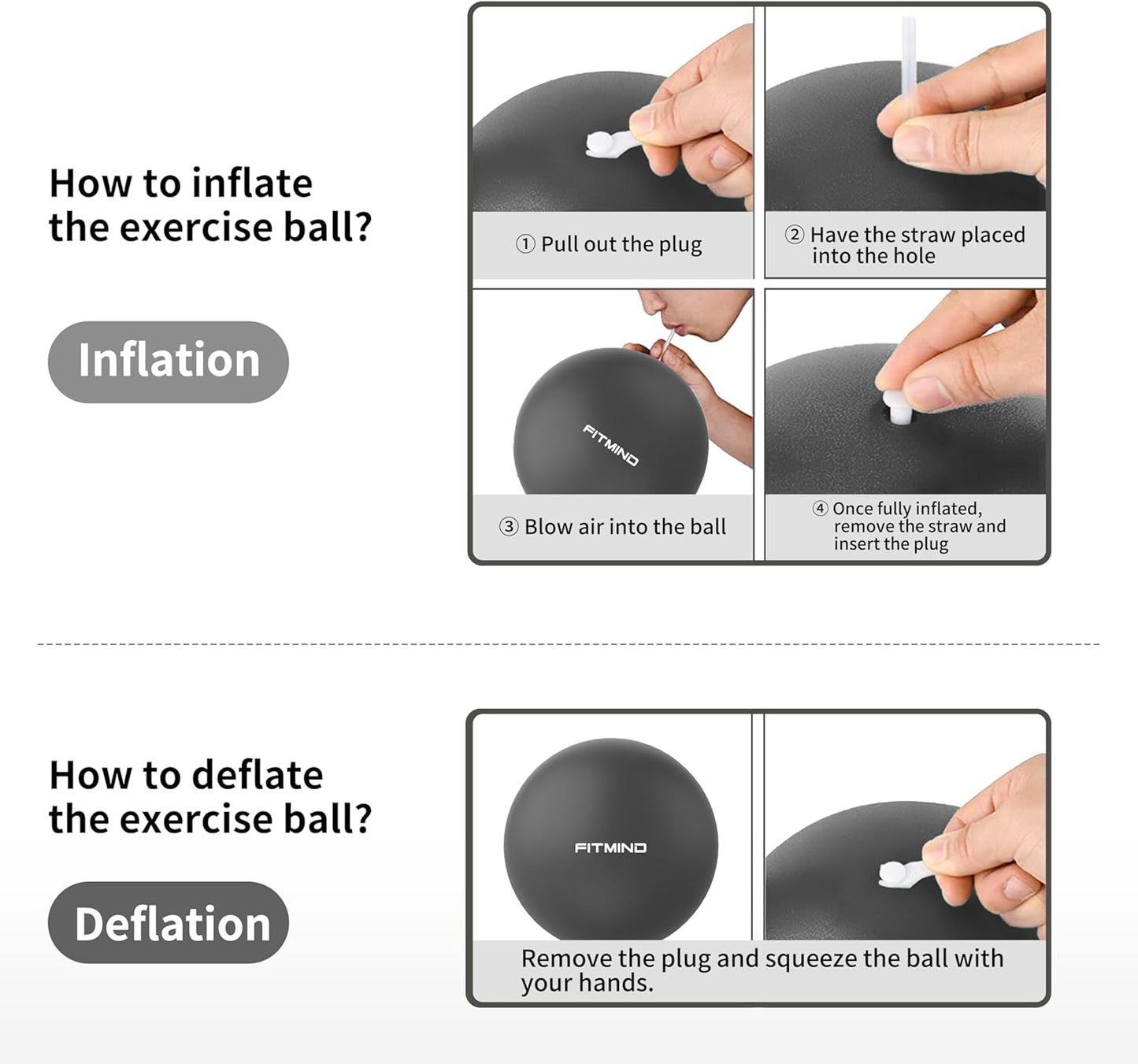 How to inflate the exercise ball?

Inflation

① Pull out the plug

② Have the straw placed into the hole

FITMIND

③ Blow air into the ball

④ Once fully inflated, remove the straw and insert the plug

How to deflate the exercise ball?

Deflation

FITMIND

Remove the plug and squeeze the ball with your hands.