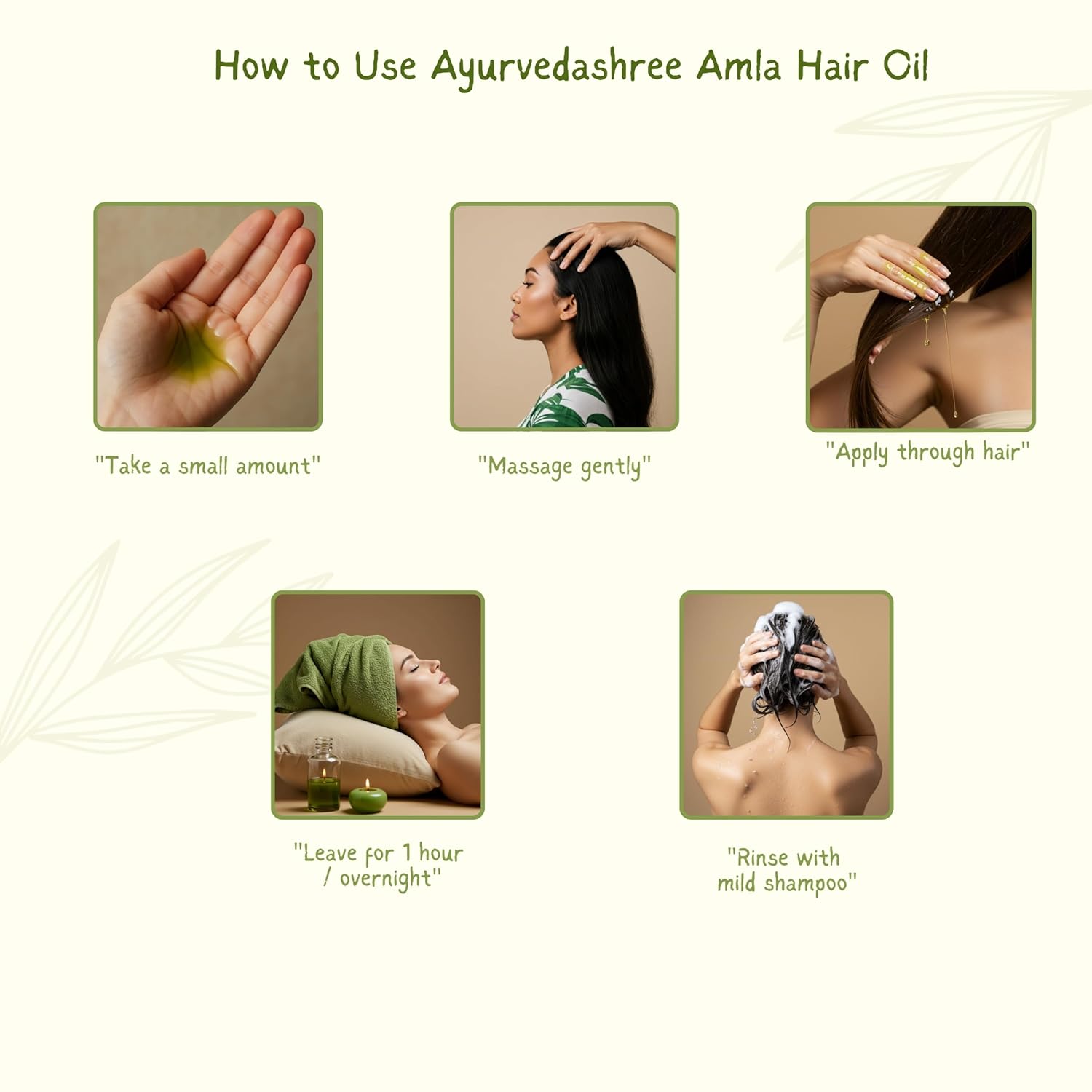 How to Use Ayurvedashree Amla Hair Oil

"Take a small amount"

"Massage gently"

"Apply through hair"

"Leave for 1 hour / overnight"

"Rinse with mild shampoo"