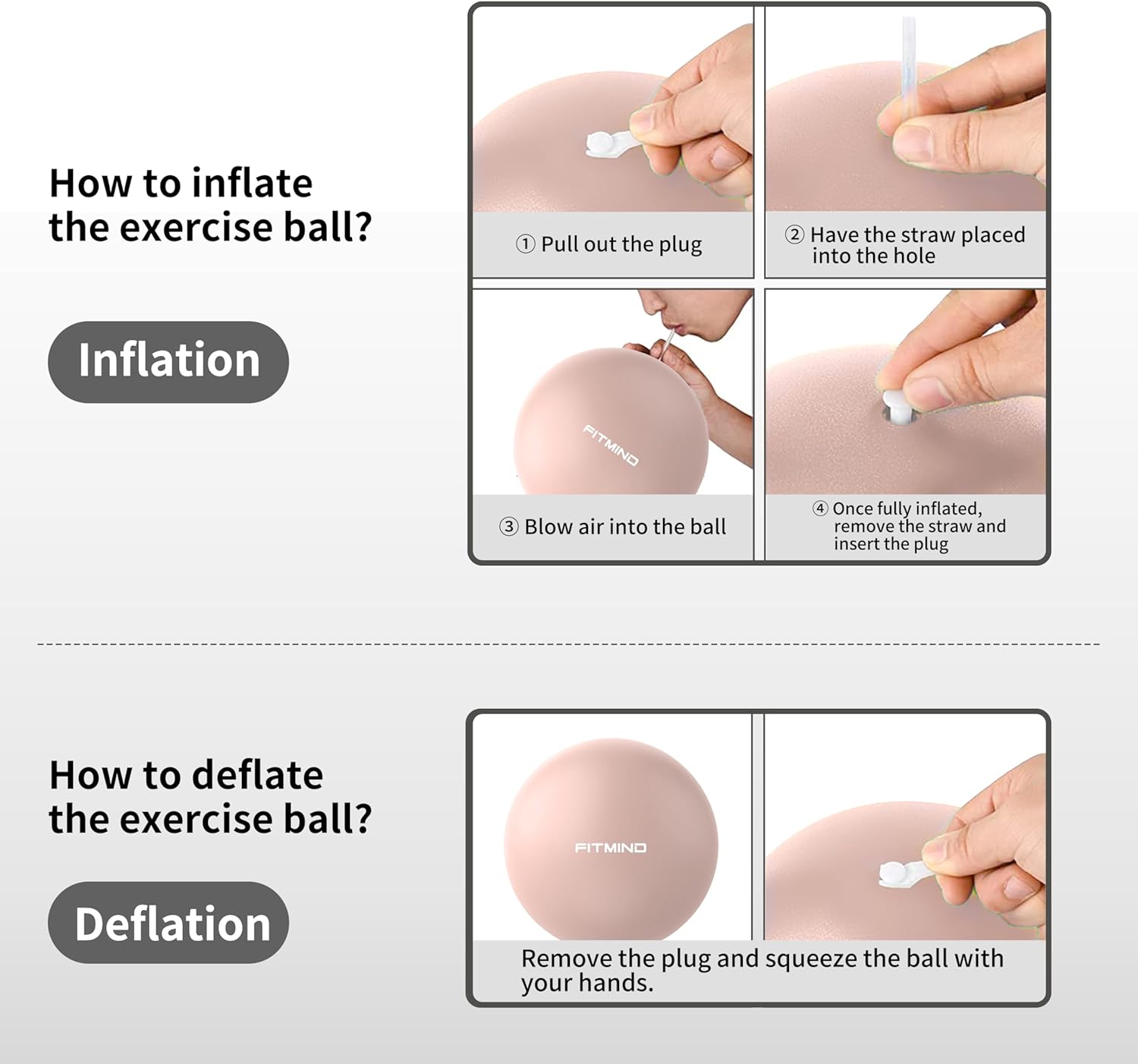 How to inflate the exercise ball?

Inflation

① Pull out the plug

② Have the straw placed into the hole

FITMIND

③ Blow air into the ball

④ Once fully inflated, remove the straw and insert the plug

How to deflate the exercise ball?

Deflation

FITMIND

Remove the plug and squeeze the ball with your hands.