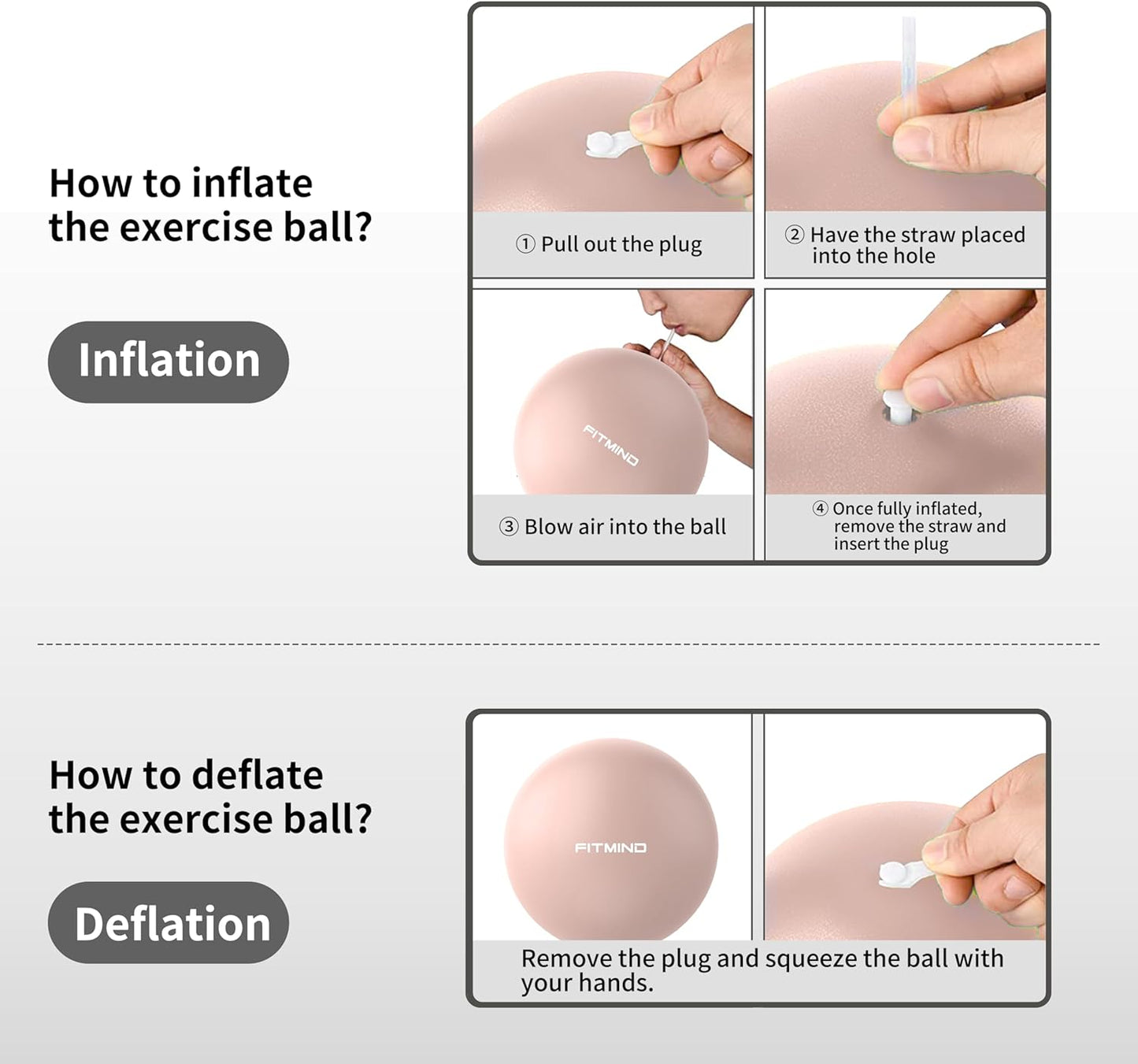 How to inflate the exercise ball?

Inflation

① Pull out the plug

② Have the straw placed into the hole

FITMIND

③ Blow air into the ball

④ Once fully inflated, remove the straw and insert the plug

How to deflate the exercise ball?

Deflation

FITMIND

Remove the plug and squeeze the ball with your hands.