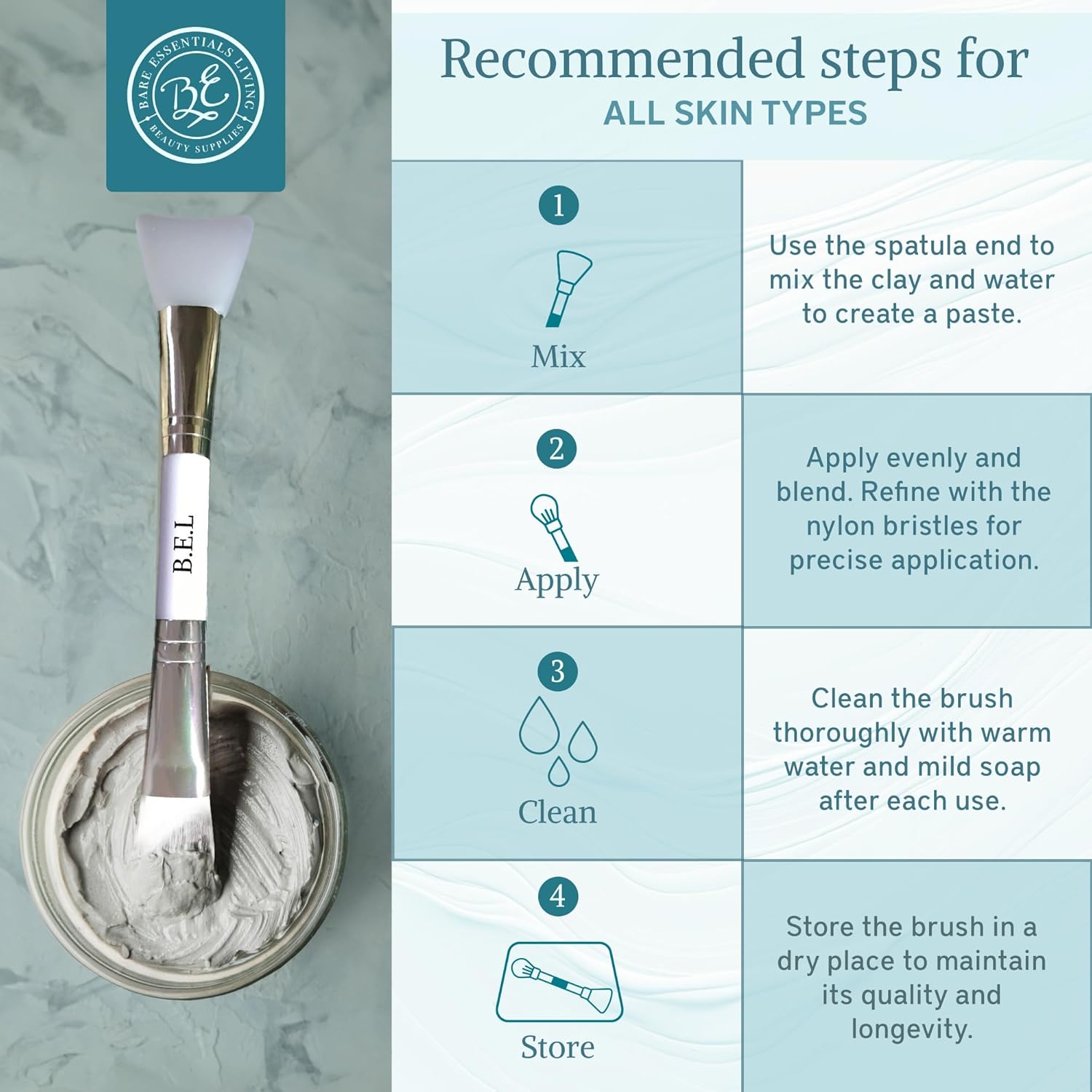 BARE ESSENTIALS LIVING
BE
BEAUTY SUPPLIES

B.E.L

Recommended steps for
ALL SKIN TYPES

1
Mix

Use the spatula end to mix the clay and water to create a paste.

2
Apply

Apply evenly and blend. Refine with the nylon bristles for precise application.

3
Clean

Clean the brush thoroughly with warm water and mild soap after each use.

4
Store

Store the brush in a dry place to maintain its quality and longevity.