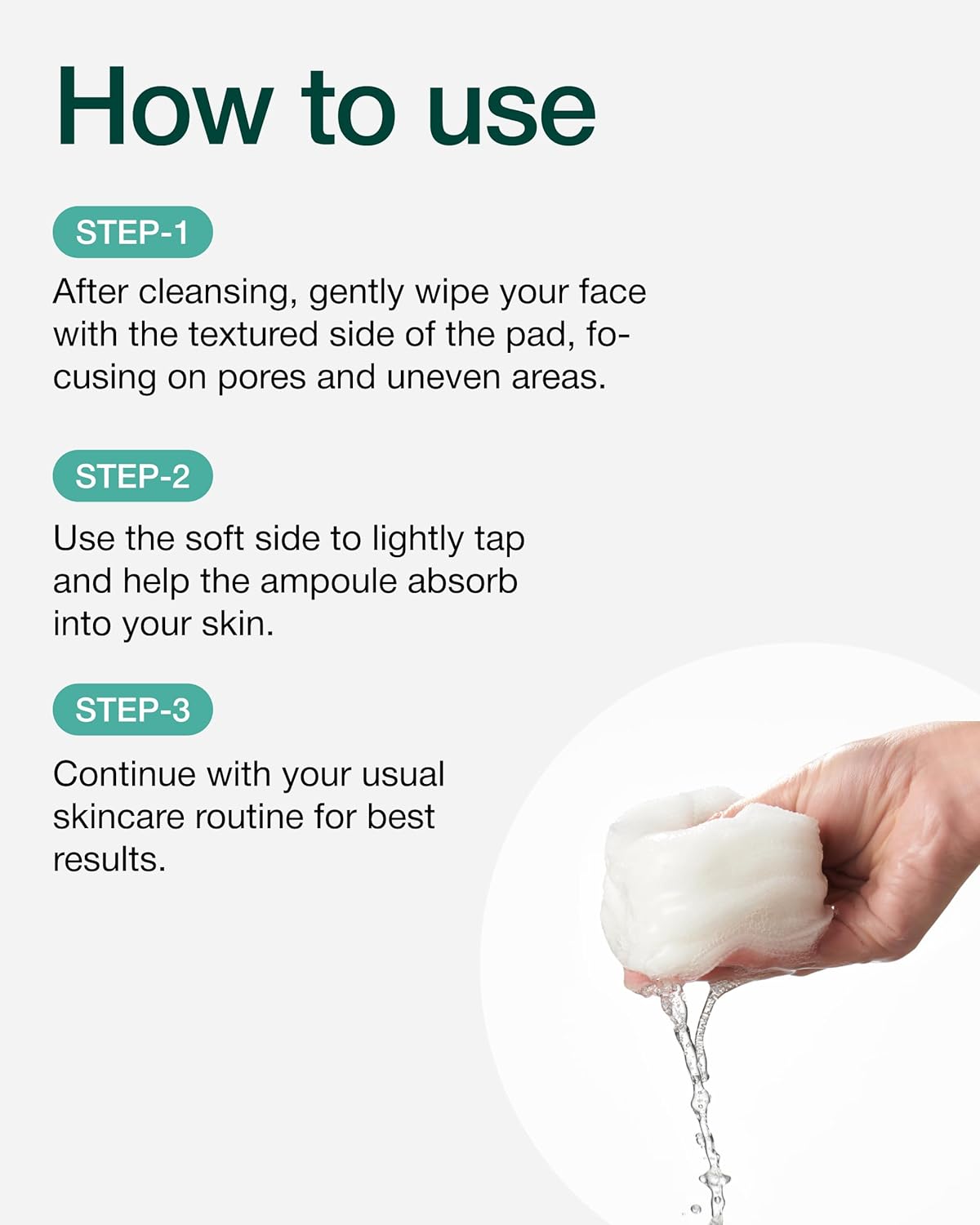 How to use

STEP-1

After cleansing, gently wipe your face with the textured side of the pad, focusing on pores and uneven areas.

STEP-2

Use the soft side to lightly tap and help the ampoule absorb into your skin.

STEP-3

Continue with your usual skincare routine for best results.