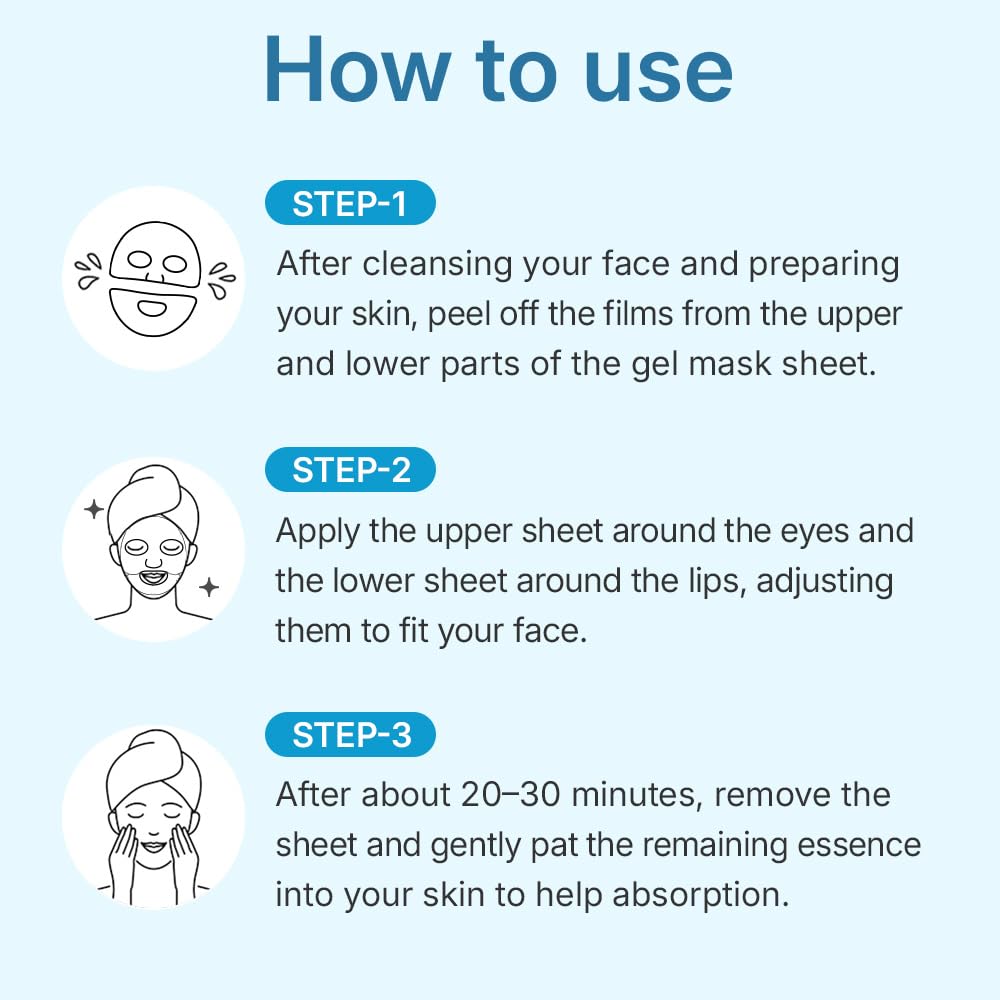 How to use

STEP-1

After cleansing your face and preparing your skin, peel off the films from the upper and lower parts of the gel mask sheet.

STEP-2

Apply the upper sheet around the eyes and the lower sheet around the lips, adjusting them to fit your face.

STEP-3

After about 20–30 minutes, remove the sheet and gently pat the remaining essence into your skin to help absorption.