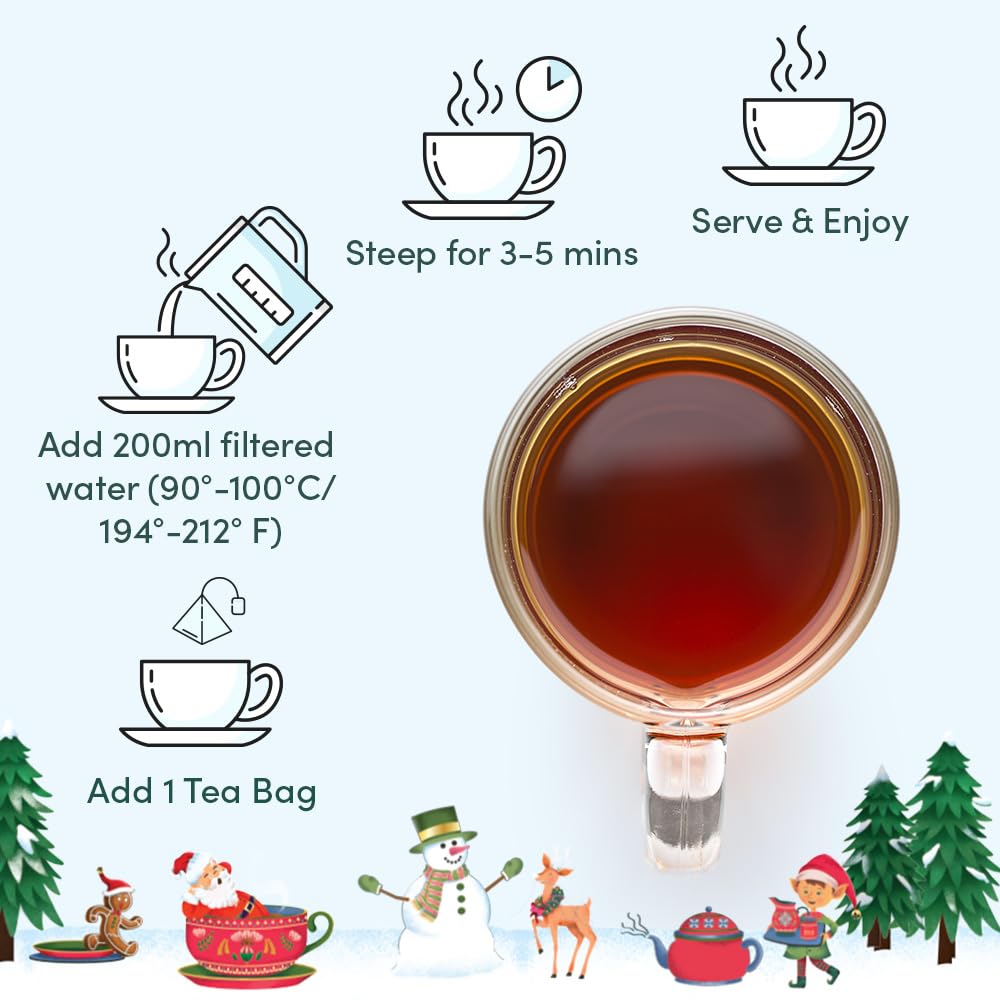 Add 1 Tea Bag

Add 200ml filtered water (90°-100°C/ 194°-212° F)

Steep for 3-5 mins

Serve & Enjoy