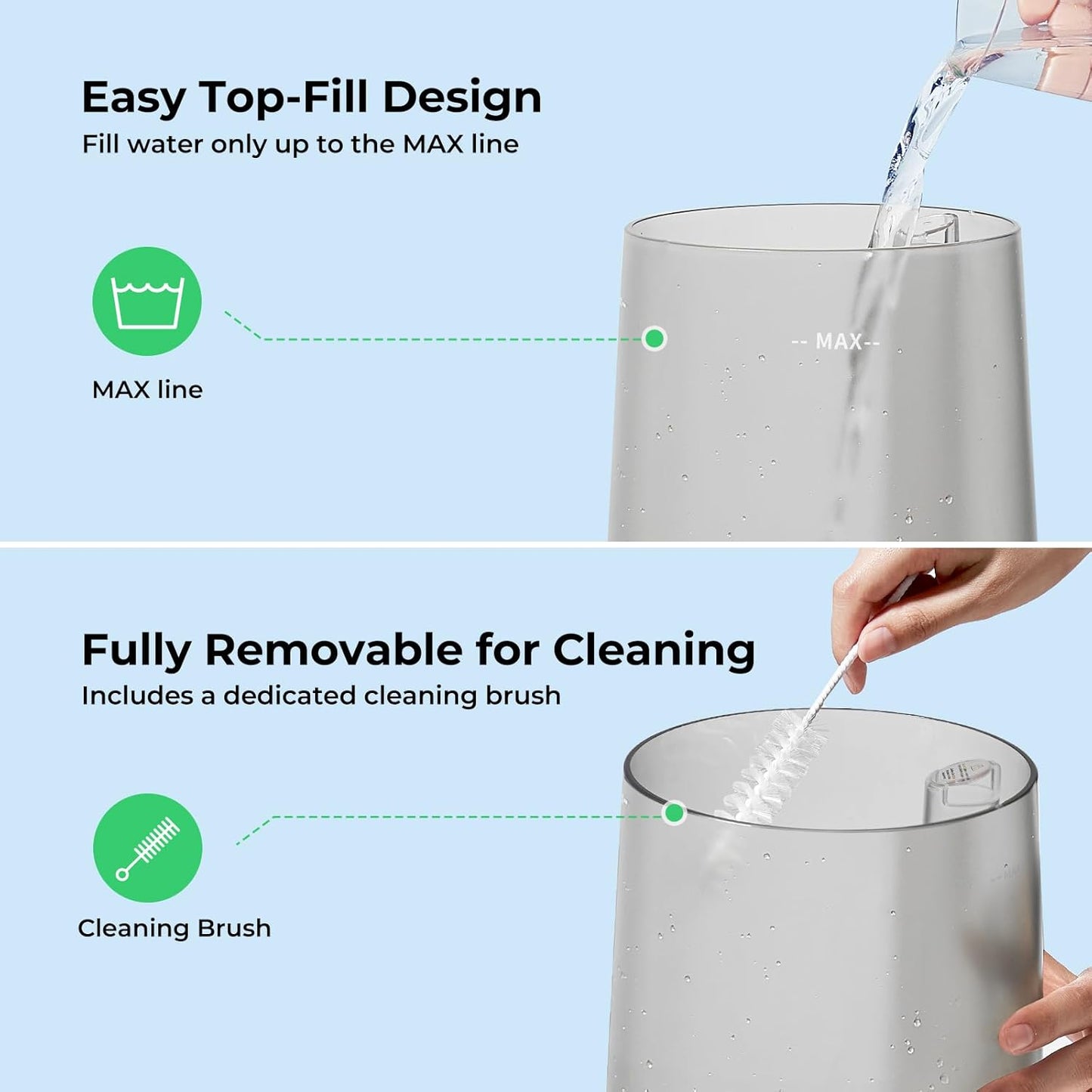 Easy Top-Fill Design
Fill water only up to the MAX line

MAX line

-- MAX--

Fully Removable for Cleaning
Includes a dedicated cleaning brush

Cleaning Brush