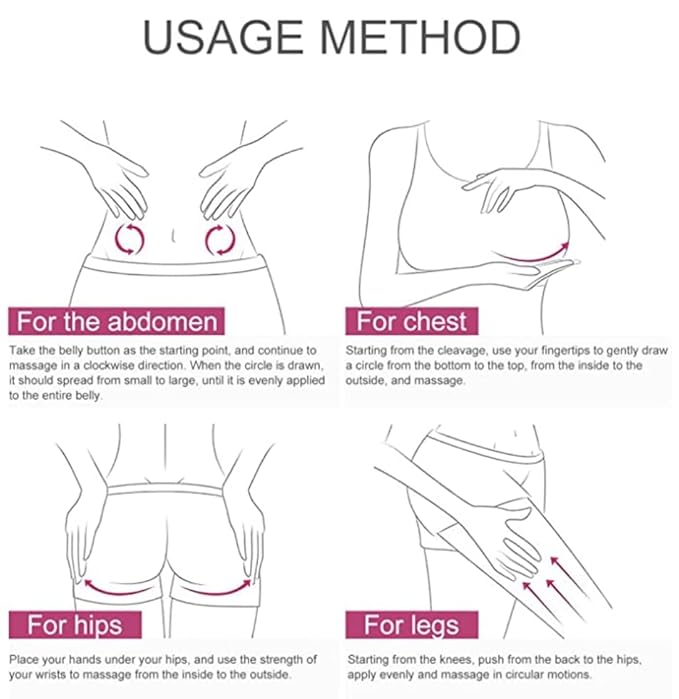 USAGE METHOD

For the abdomen

Take the belly button as the starting point, and continue to massage in a clockwise direction. When the circle is drawn, it should spread from small to large, until it is evenly applied to the entire belly.

For chest

Starting from the cleavage, use your fingertips to gently draw a circle from the bottom to the top, from the inside to the outside, and massage.

For hips

Place your hands under your hips, and use the strength of your wrists to massage from the inside to the outside.

For legs

Starting from the knees, push from the back to the hips, apply evenly and massage in circular motions.