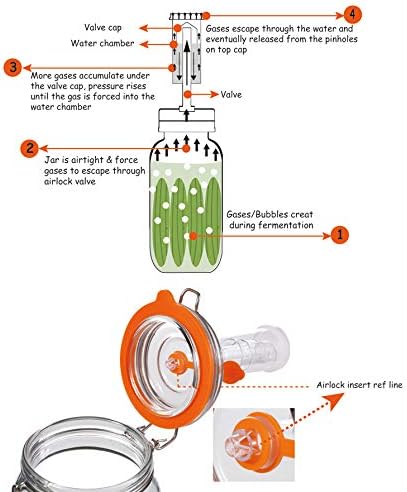 4
Gases escape through the water and eventually released from the pinholes on top cap

Valve cap

Water chamber

3
More gases accumulate under the valve cap, pressure rises until the gas is forced into the water chamber

Valve

2
Jar is airtight & force gases to escape through airlock valve

Gases/Bubbles creat during fermentation

1

Airlock insert ref line