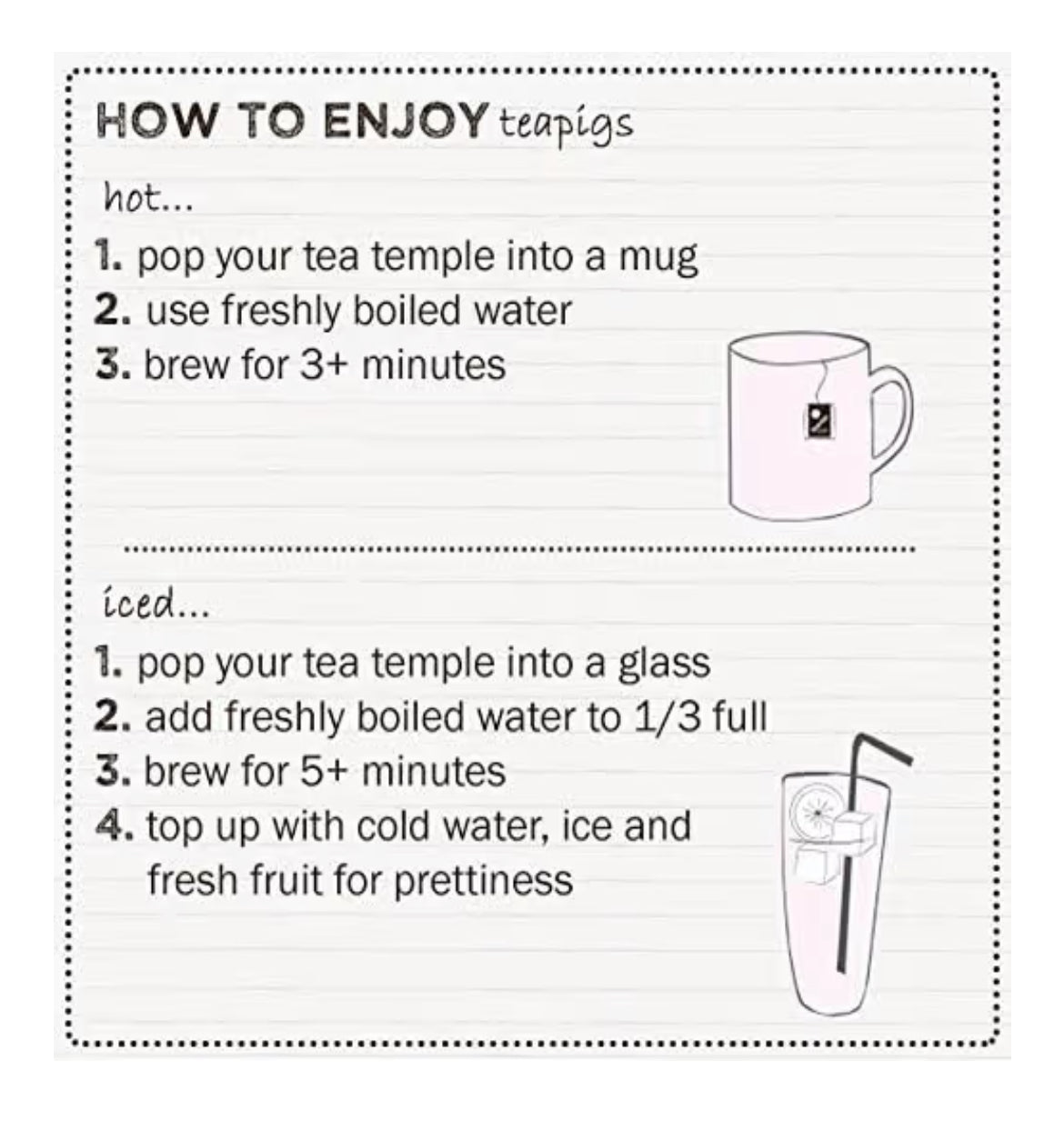 HOW TO ENJOY teapigs

hot...

1. pop your tea temple into a mug
2. use freshly boiled water
3. brew for 3+ minutes

iced...

1. pop your tea temple into a glass
2. add freshly boiled water to 1/3 full
3. brew for 5+ minutes
4. top up with cold water, ice and fresh fruit for prettiness