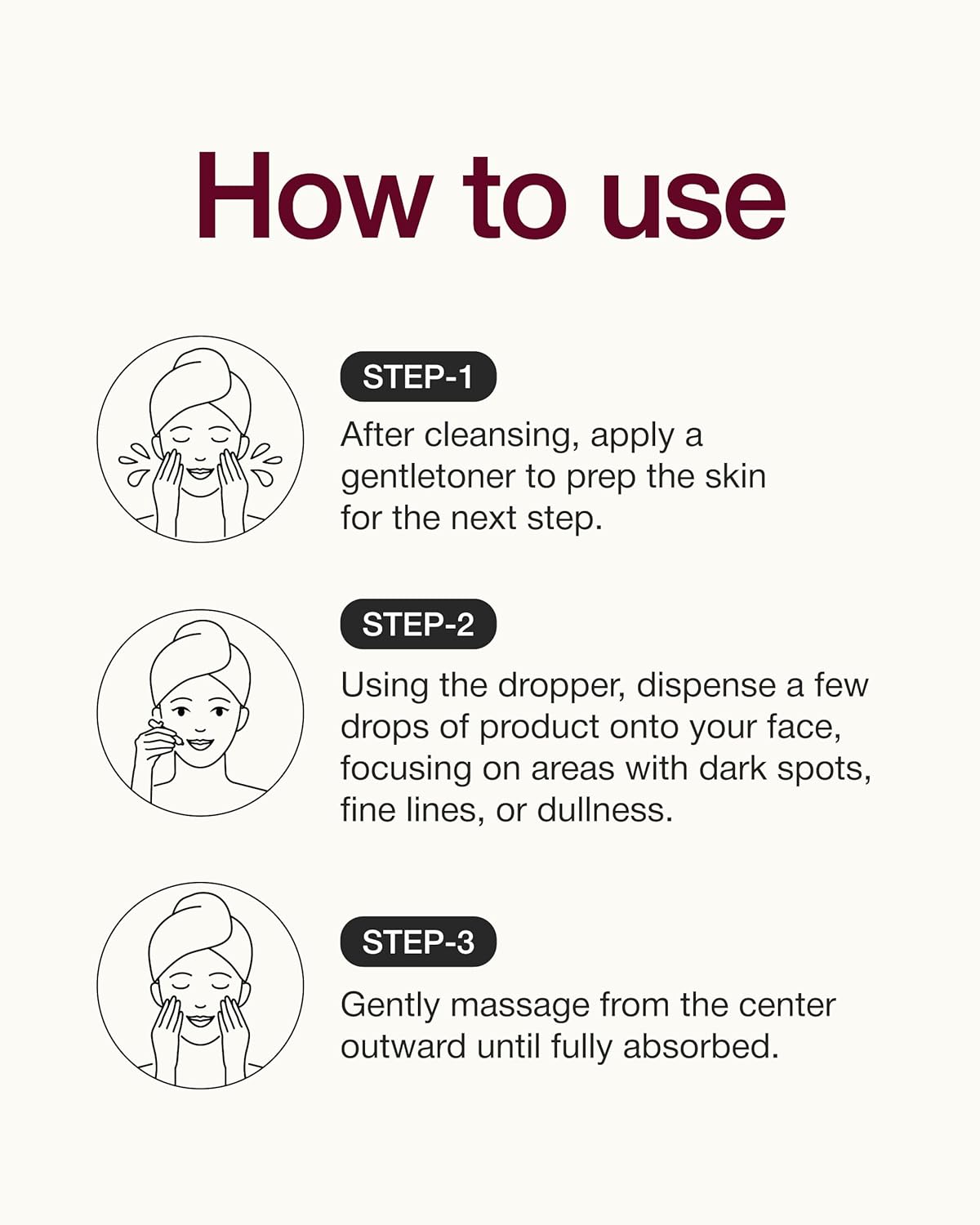 How to use

STEP-1

After cleansing, apply a gentletoner to prep the skin for the next step.

STEP-2

Using the dropper, dispense a few drops of product onto your face, focusing on areas with dark spots, fine lines, or dullness.

STEP-3

Gently massage from the center outward until fully absorbed.