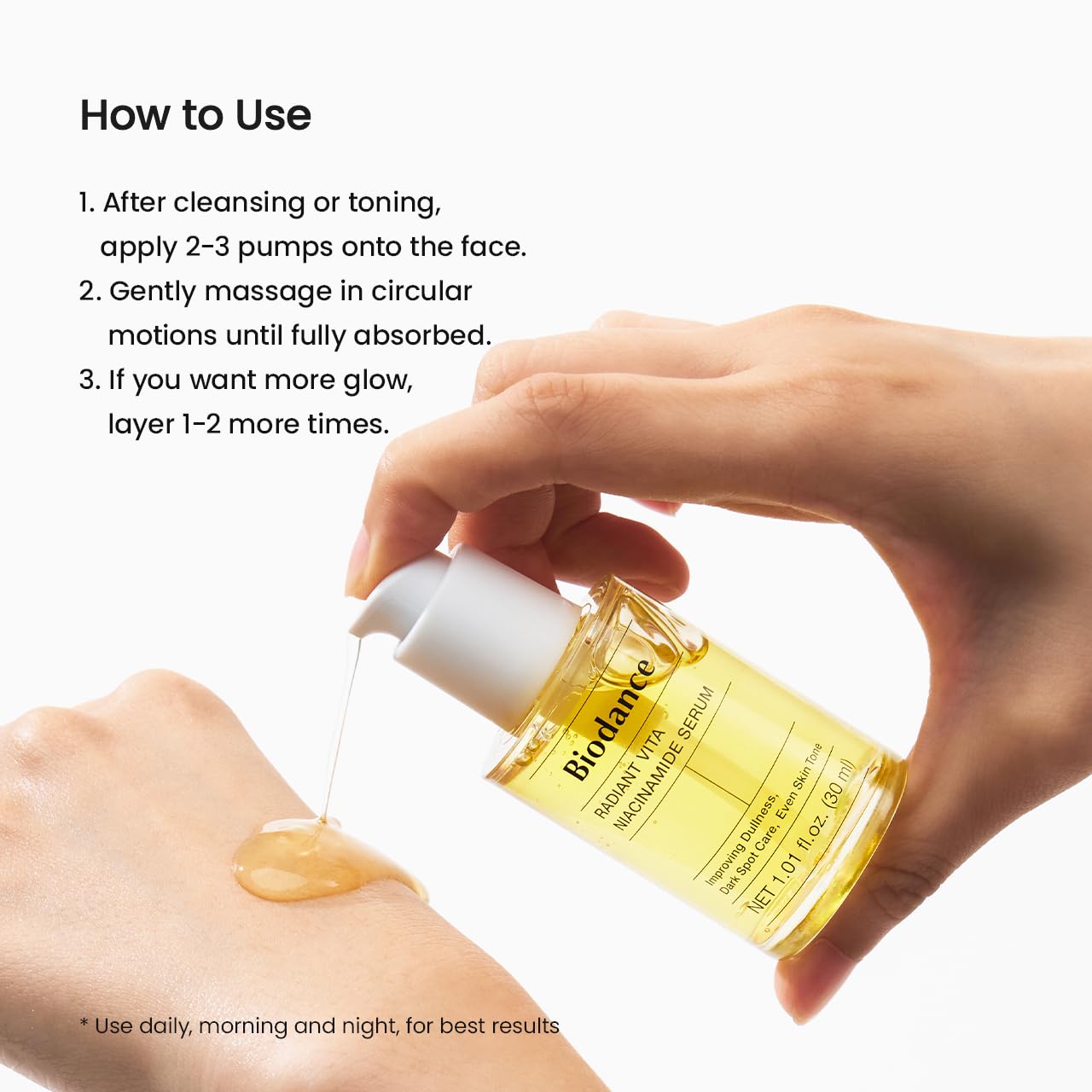 How to Use

1. After cleansing or toning, apply 2-3 pumps onto the face.
2. Gently massage in circular motions until fully absorbed.
3. If you want more glow, layer 1-2 more times.

Biodance
RADIANT VITA NIACINAMIDE SERUM
Improving Dullness, Dark Spot Care, Even Skin Tone
NET 1.01 fl.oz. (30 ml)

* Use daily, morning and night, for best results